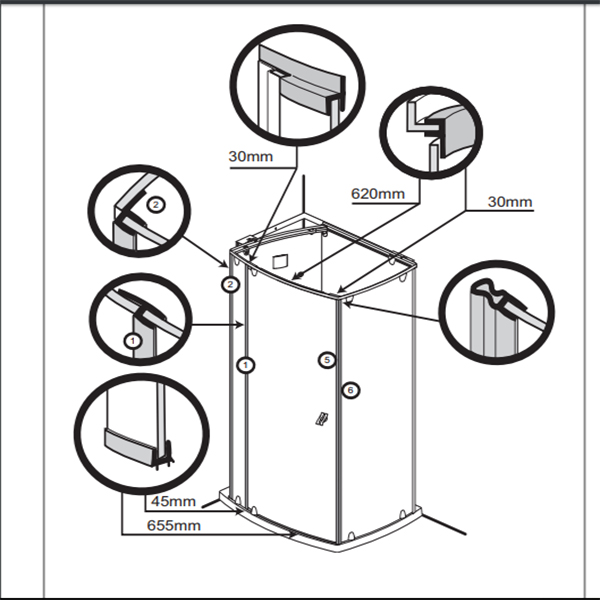 30mm

620mm

30mm

2

2

1

1

5

6

45mm

655mm