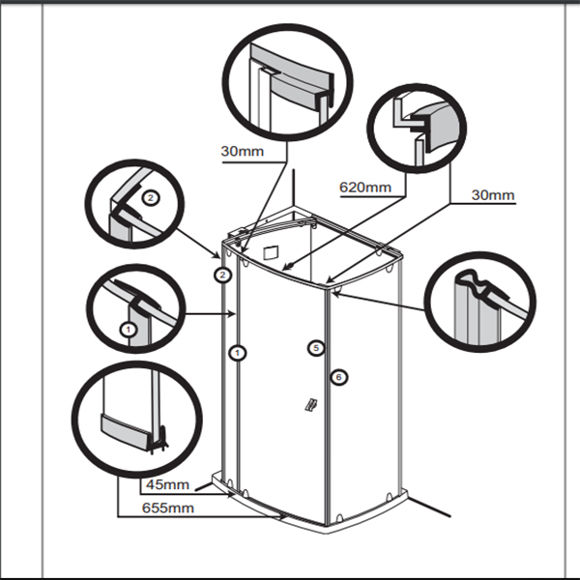 30mm

620mm

30mm

2

2

1

1

5

6

45mm

655mm